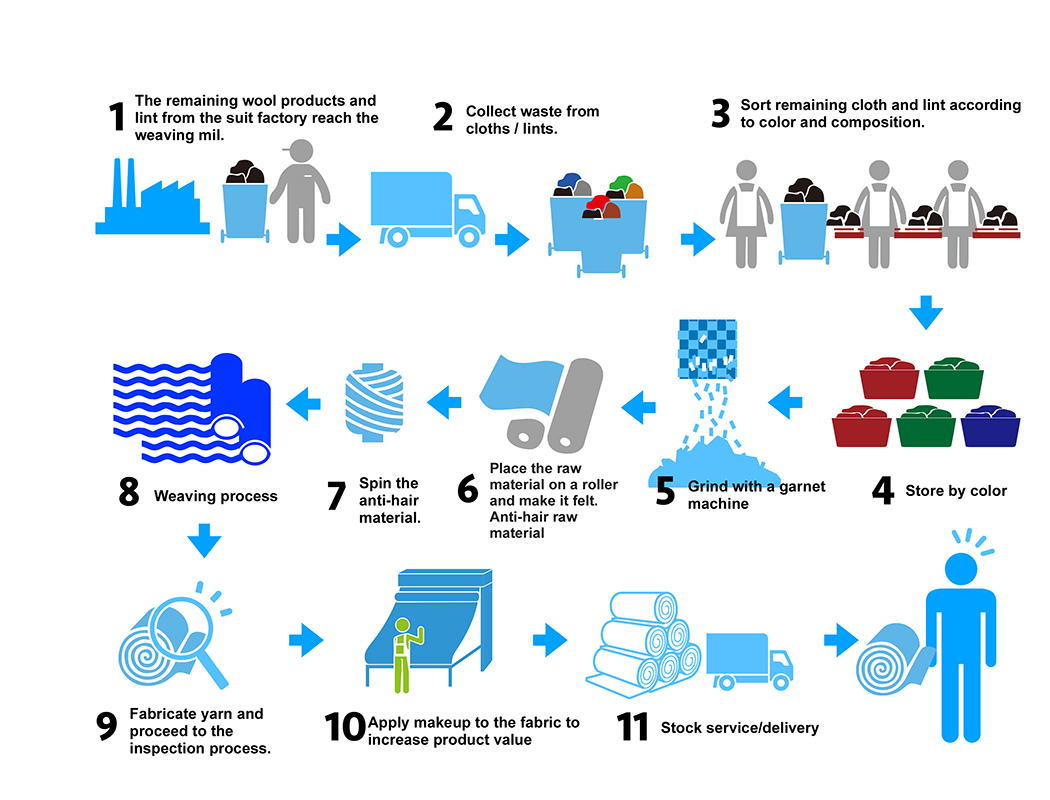 1 The remaining wool products and lint from the suit factory reach the weaving mil.

2 Collect waste from cloths / lints.

3 Sort remaining cloth and lint according to color and composition.

4 Store by color

5 Grind with a garnet machine

6 Place the raw material on a roller and make it felt. Anti-hair raw material

7 Spin the anti-hair material.

8 Weaving process

9 Fabricate yarn and proceed to the inspection process.

10 Apply makeup to the fabric to increase product value

11 Stock service/delivery